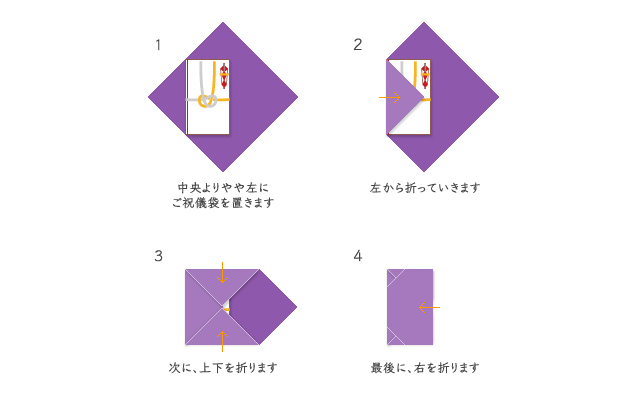 1

中央よりやや左に
ご祝儀袋を置きます

2

左から折っていきます

3

次に、上下を折ります

4

最後に、右を折ります