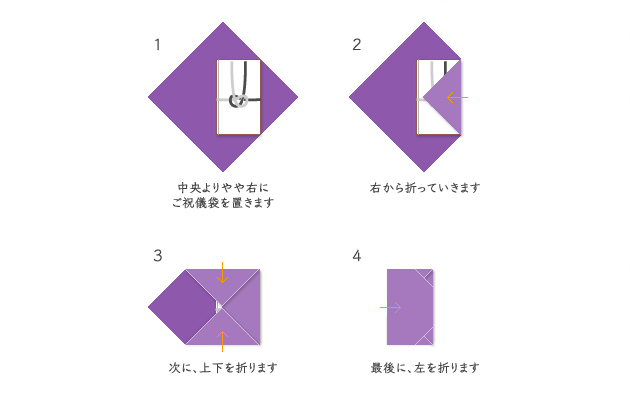 1

中央よりやや右に
ご祝儀袋を置きます

2

右から折っていきます

3

次に、上下を折ります

4

最後に、左を折ります